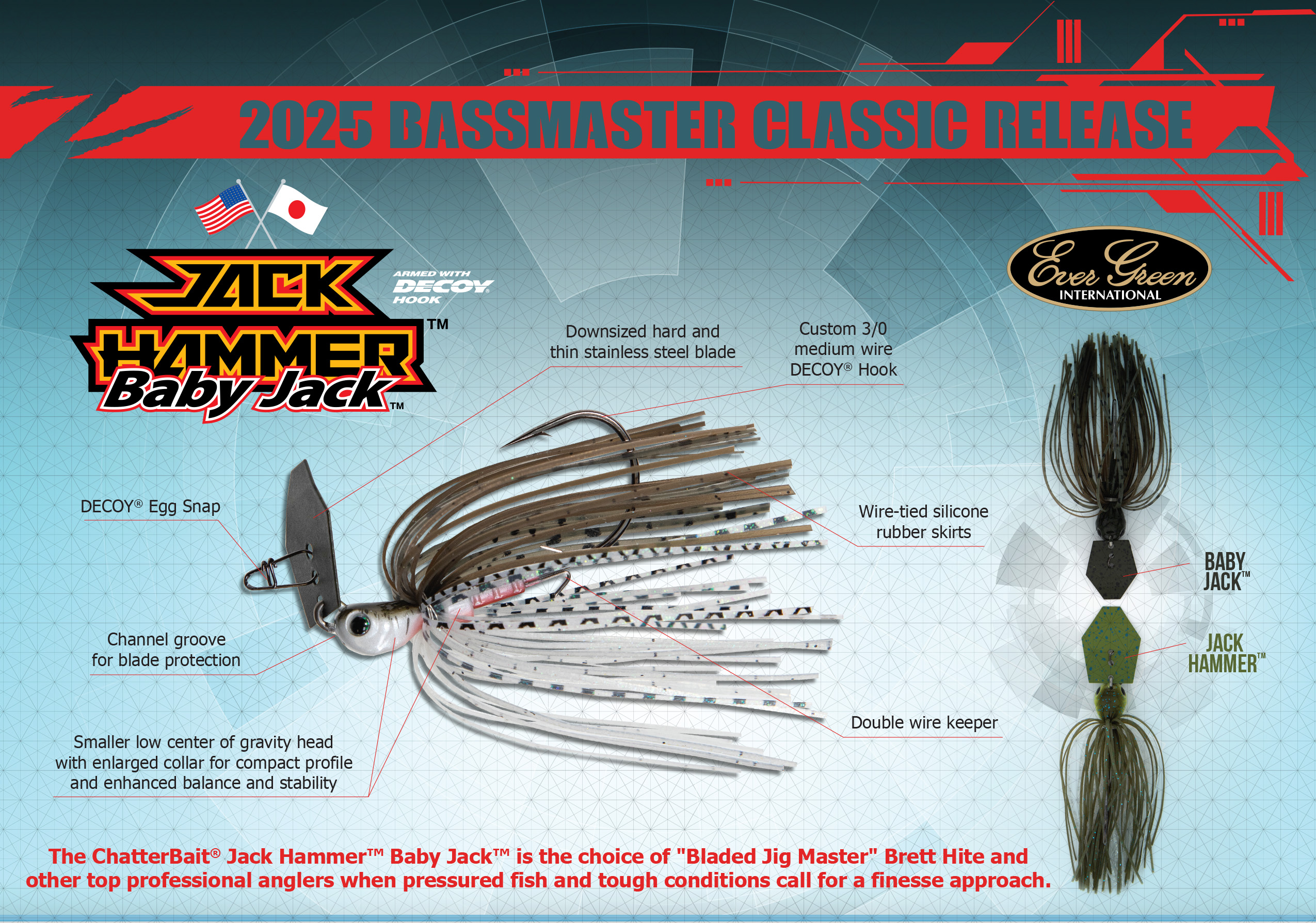 2025 BASSMASTER CLASSIC RELEASE

JACK HAMMER™ Baby Jack™

ARMED WITH DECOY HOOK

Ever Green INTERNATIONAL

Downsized hard and thin stainless steel blade

Custom 3/0 medium wire DECOY® Hook

DECOY® Egg Snap

Wire-tied silicone rubber skirts

Channel groove for blade protection

Double wire keeper

Smaller low center of gravity head with enlarged collar for compact profile and enhanced balance and stability

BABY JACK™

JACK HAMMER™

The ChatterBait® Jack Hammer™ Baby Jack™ is the choice of "Bladed Jig Master" Brett Hite and other top professional anglers when pressured fish and tough conditions call for a finesse approach.