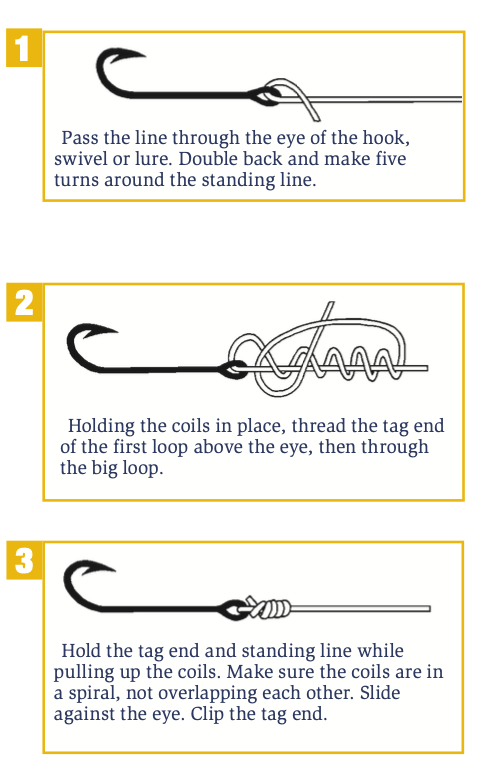 1

Pass the line through the eye of the hook, swivel or lure. Double back and make five turns around the standing line.

2

Holding the coils in place, thread the tag end of the first loop above the eye, then through the big loop.

3

Hold the tag end and standing line while pulling up the coils. Make sure the coils are in a spiral, not overlapping each other. Slide against the eye. Clip the tag end.